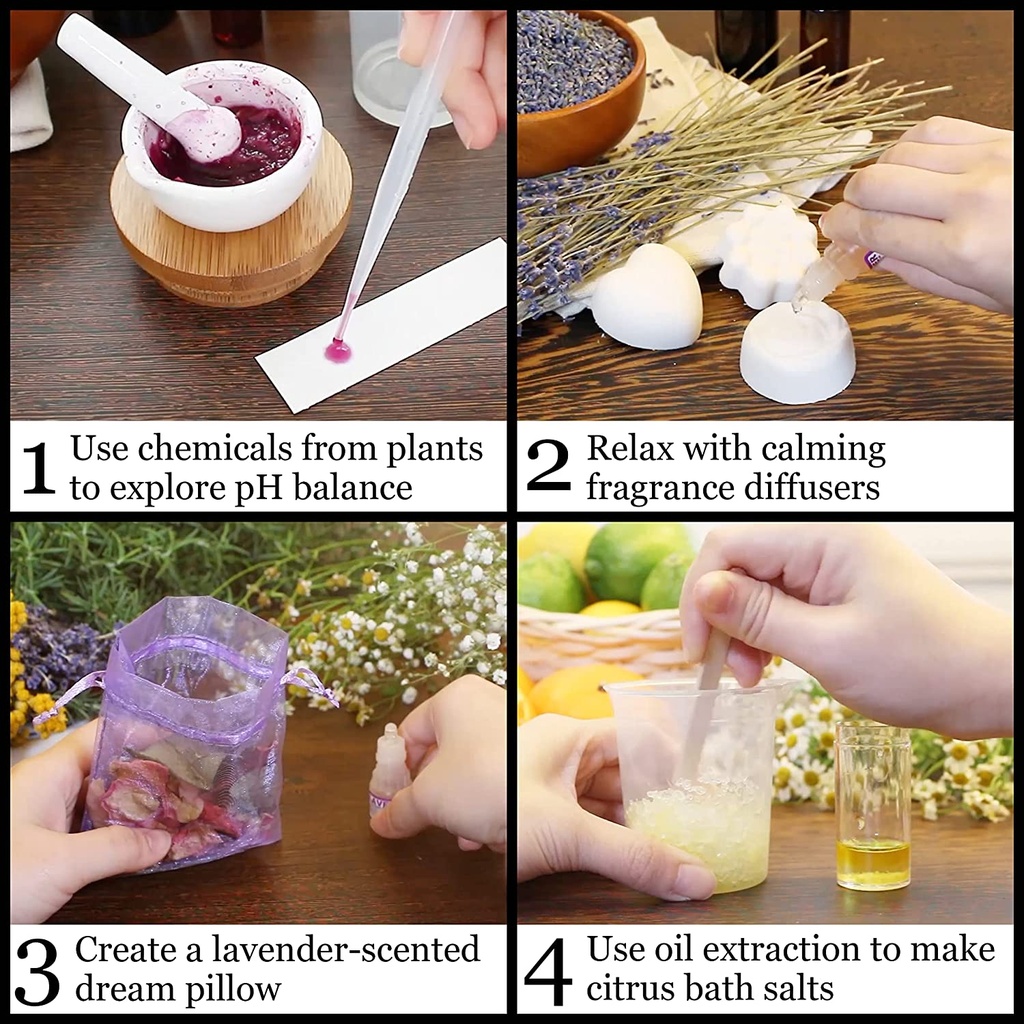 1 Use chemicals from plants to explore pH balance

2 Relax with calming fragrance diffusers

3 Create a lavender-scented dream pillow

4 Use oil extraction to make citrus bath salts