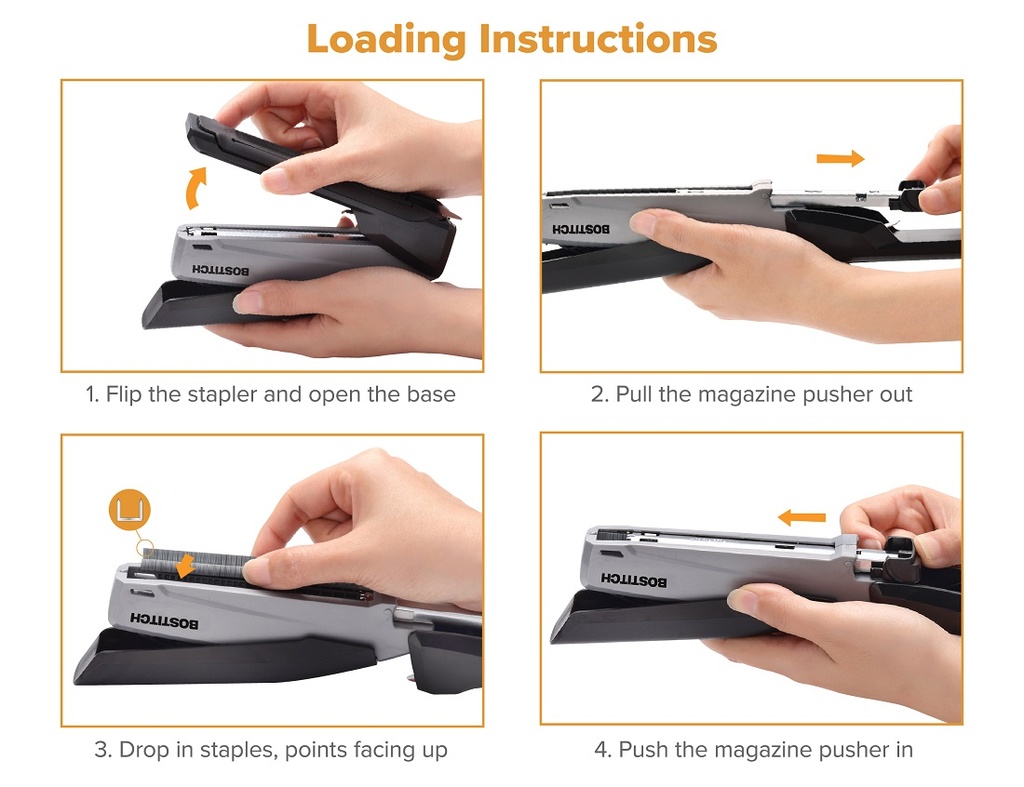 Loading Instructions

BOSTITCH

1. Flip the stapler and open the base

BOSTITCH

2. Pull the magazine pusher out

BOSTITCH

3. Drop in staples, points facing up

BOSTITCH

4. Push the magazine pusher in