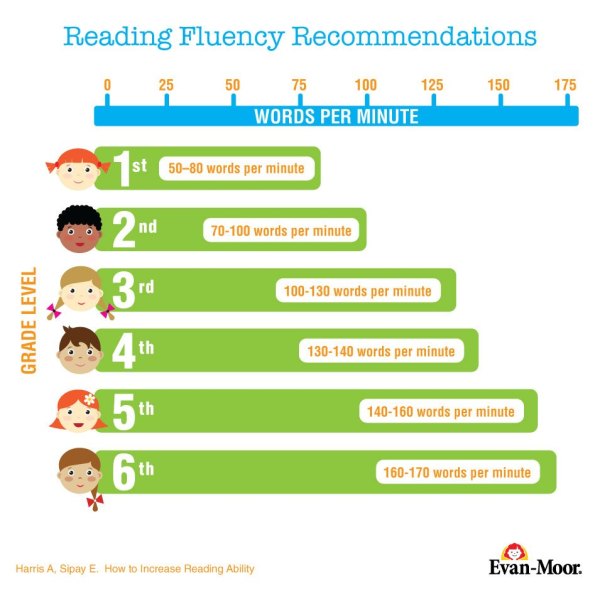 Reading Fluency Recommendations

0 25 50 75 100 125 150 175

WORDS PER MINUTE

GRADE LEVEL

1st 50–80 words per minute

2nd 70-100 words per minute

3rd 100-130 words per minute

4th 130-140 words per minute

5th 140-160 words per minute

6th 160-170 words per minute

Harris A, Sipay E. How to Increase Reading Ability

Evan-Moor.